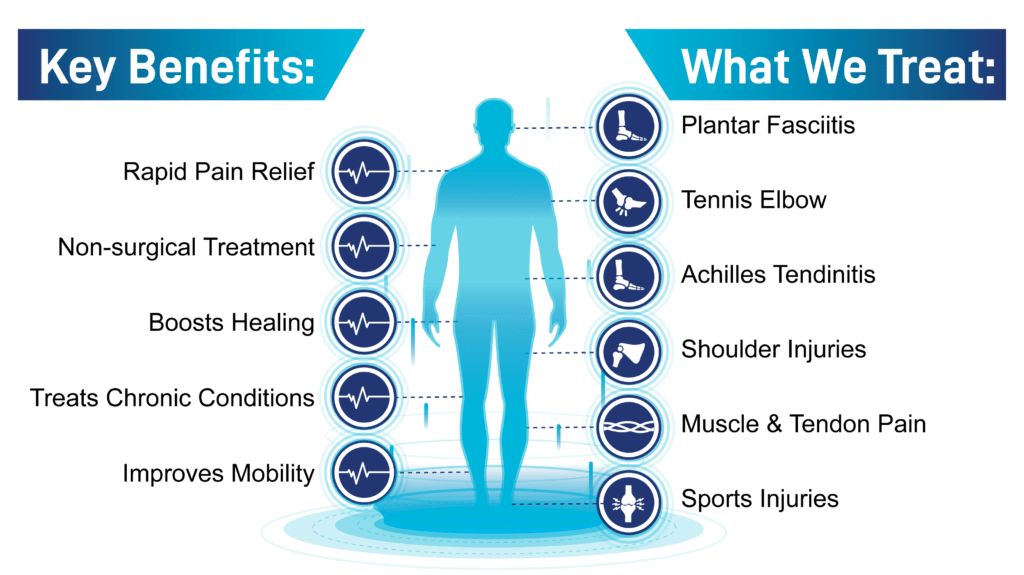 Key Benefits:

Rapid Pain Relief

Non-surgical Treatment

Boosts Healing

Treats Chronic Conditions

Improves Mobility

What We Treat:

Plantar Fasciitis

Tennis Elbow

Achilles Tendinitis

Shoulder Injuries

Muscle & Tendon Pain

Sports Injuries